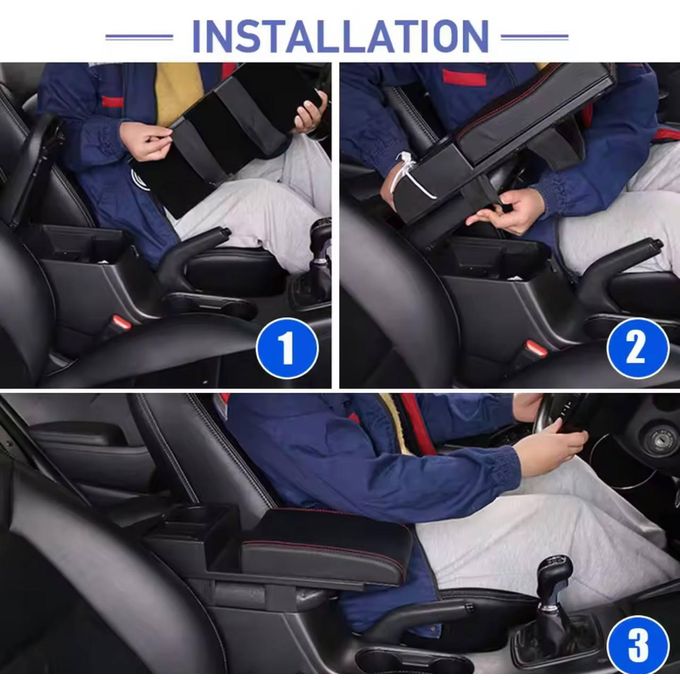 INSTALLATION

1

2

3